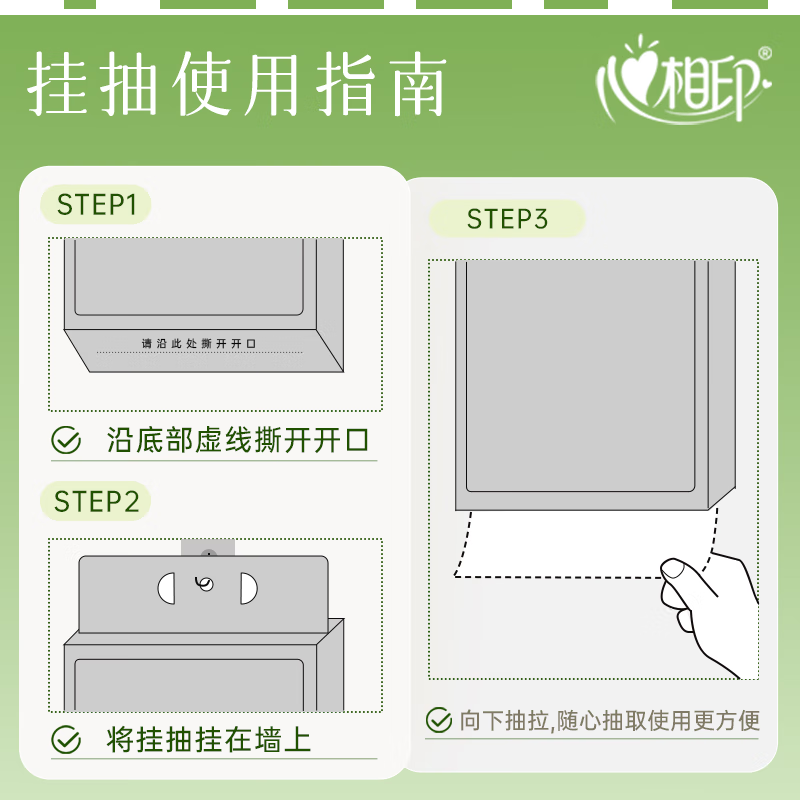 挂抽使用指南

心相印®

STEP1

请沿此处撕开开口

沿底部虚线撕开开口

STEP2

将挂抽挂在墙上

STEP3

向下抽拉,随心抽取使用更方便