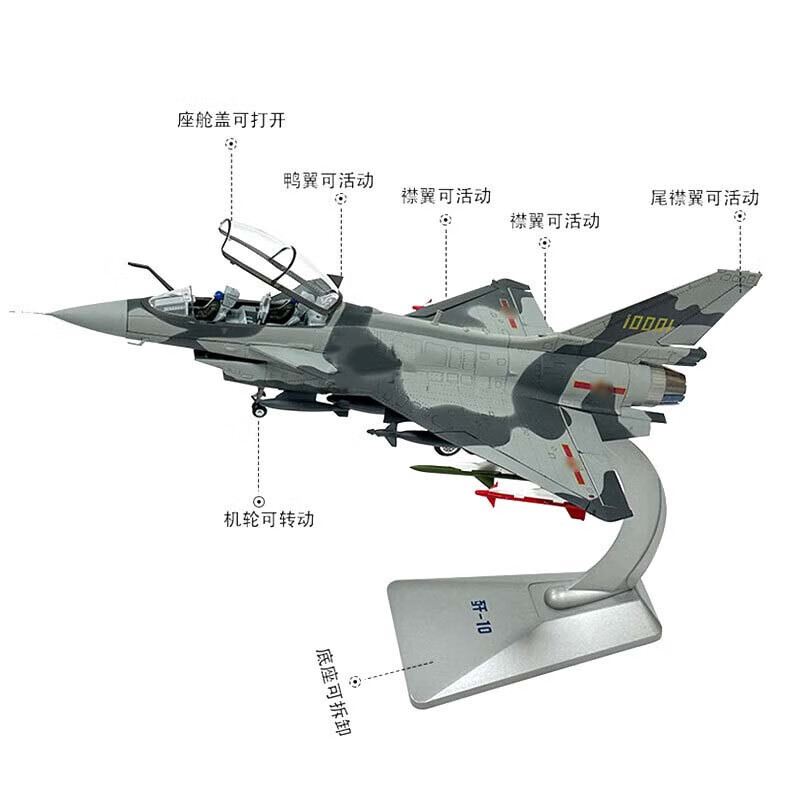 座舱盖可打开

鸭翼可活动

襟翼可活动

襟翼可活动

尾襟翼可活动

10004

机轮可转动

歼-10

底座可拆卸