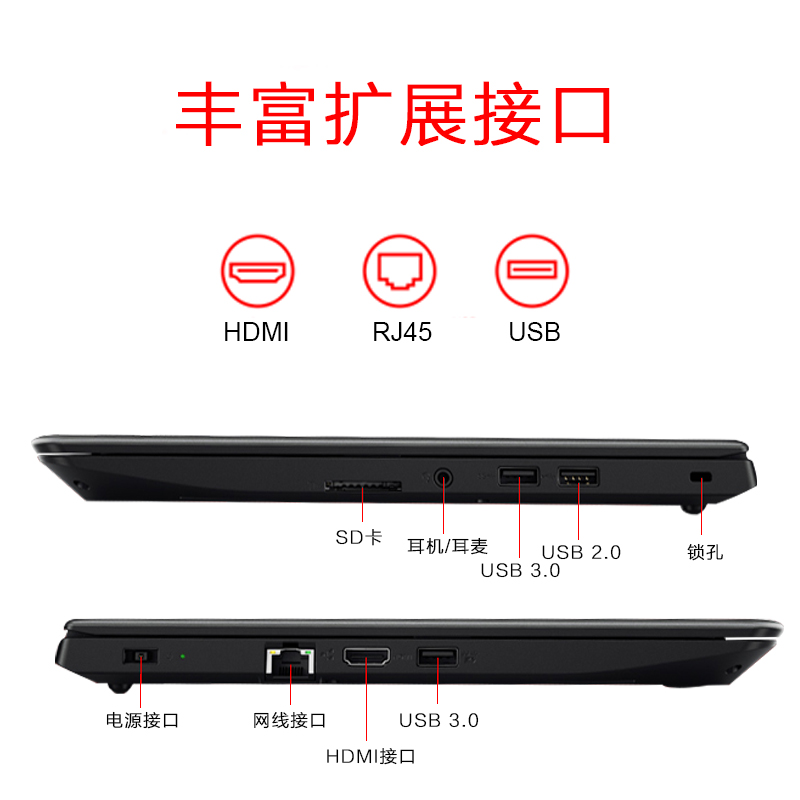 丰富扩展接口

HDMI RJ45 USB

SD卡 耳机/耳麦 USB 3.0 USB 2.0 锁孔

电源接口 网线接口 HDMI接口 USB 3.0